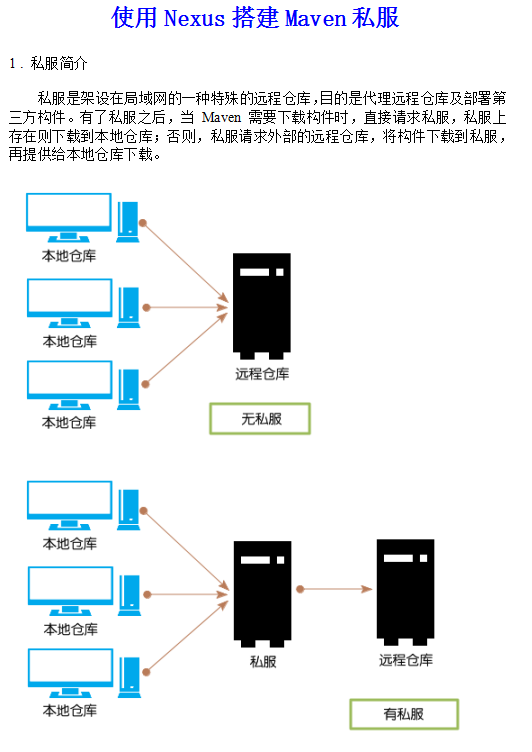 使用 Nexus 搭建 Maven 私服

1．私服简介

私服是架设在局域网的一种特殊的远程仓库，目的是代理远程仓库及部署第三方构件。有了私服之后，当 Maven 需要下载构件时，直接请求私服，私服上存在则下载到本地仓库；否则，私服请求外部的远程仓库，将构件下载到私服，再提供给本地仓库下载。

本地仓库
本地仓库
本地仓库
远程仓库
无私服

本地仓库
本地仓库
本地仓库
私服
远程仓库
有私服