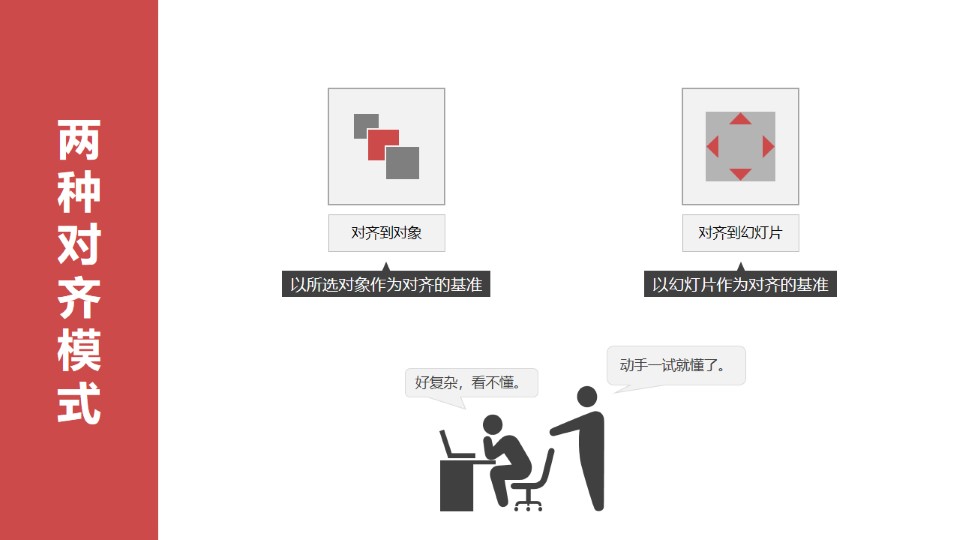 两种对齐模式

对齐到对象

以所选对象作为对齐的基准

对齐到幻灯片

以幻灯片作为对齐的基准

好复杂，看不懂。

动手一试就懂了。