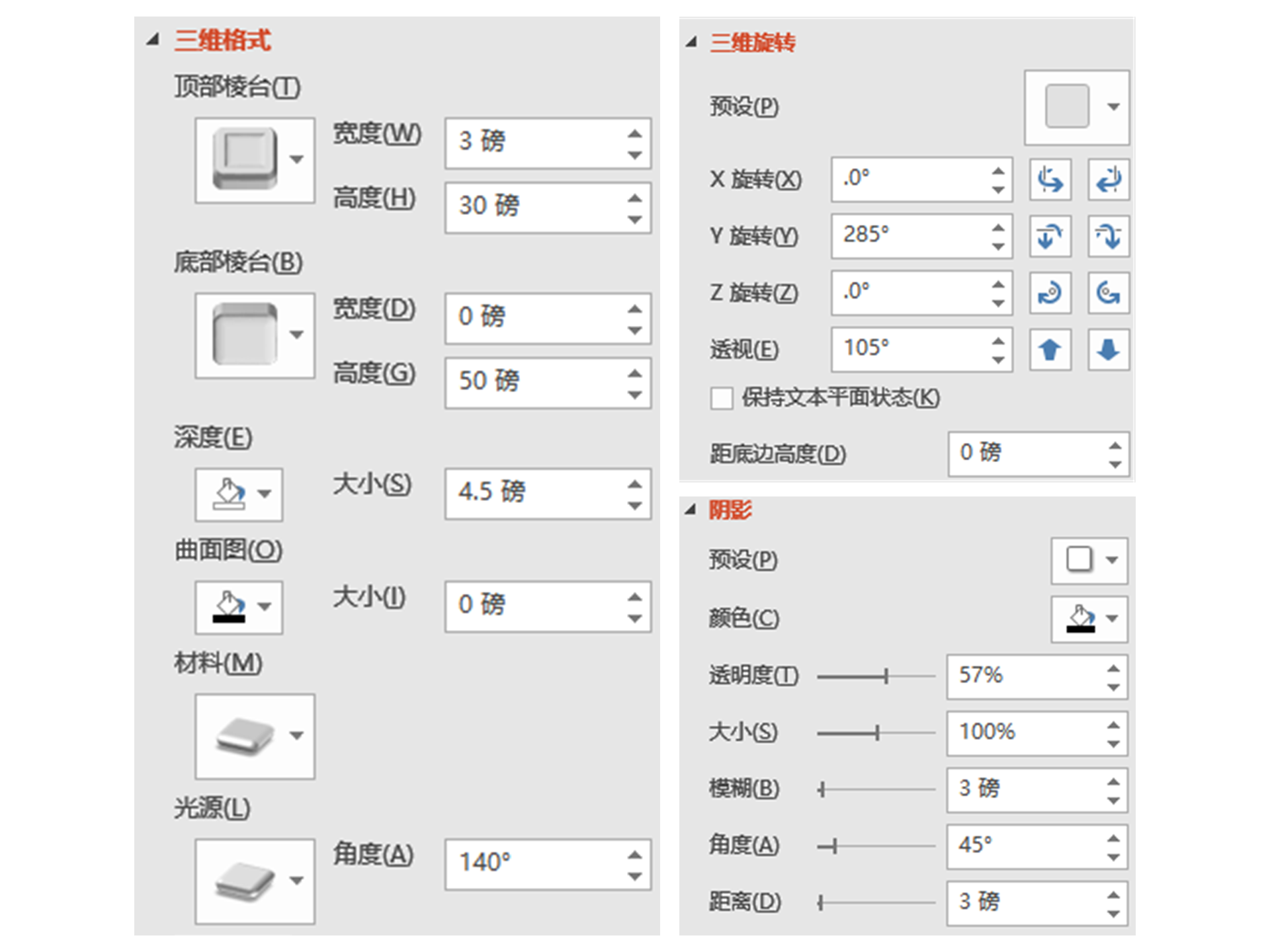 三维格式

顶部棱台(T)

宽度(W) 3 磅

高度(H) 30 磅

底部棱台(B)

宽度(D) 0 磅

高度(G) 50 磅

深度(E)

大小(S) 4.5 磅

曲面图(O)

大小(I) 0 磅

材料(M)

光源(L)

角度(A) 140°

三维旋转

预设(P)

X 旋转(X) .0°

Y 旋转(Y) 285°

Z 旋转(Z) .0°

透视(E) 105°

保持文本平面状态(K)

距底边高度(D) 0 磅

阴影

预设(P)

颜色(C)

透明度(T) 57%

大小(S) 100%

模糊(B) 3 磅

角度(A) 45°

距离(D) 3 磅