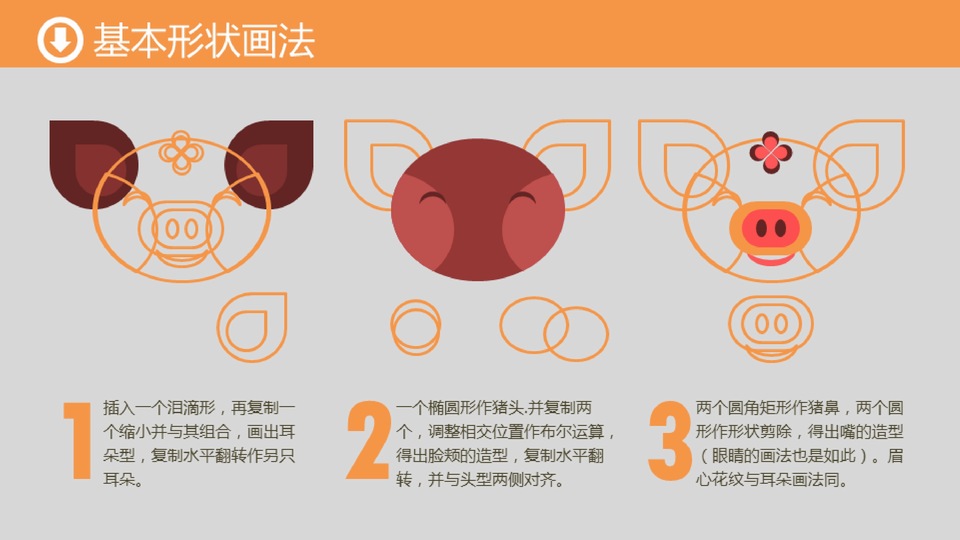 基本形状画法

1
插入一个泪滴形，再复制一个缩小并与其组合，画出耳朵型，复制水平翻转作另只耳朵。

2
一个椭圆形作猪头,并复制两个，调整相交位置作布尔运算，得出脸颊的造型，复制水平翻转，并与头型两侧对齐。

3
两个圆角矩形作猪鼻，两个圆形作形状剪除，得出嘴的造型（眼睛的画法也是如此）。眉心花纹与耳朵画法同。