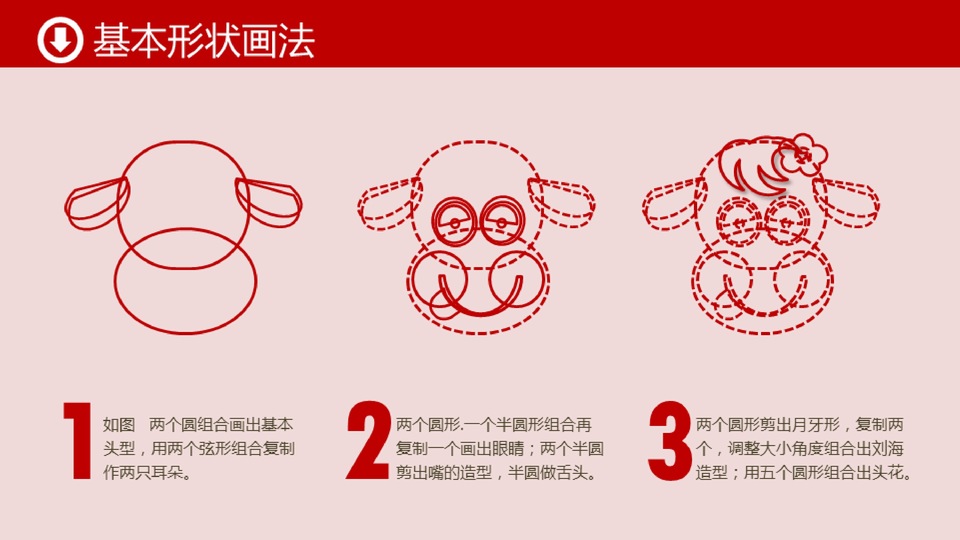 基本形状画法

1 如图 两个圆组合画出基本头型，用两个弦形组合复制作两只耳朵。

2 两个圆形.一个半圆形组合再复制一个画出眼睛；两个半圆剪出嘴的造型，半圆做舌头。

3 两个圆形剪出月牙形，复制两个，调整大小角度组合出刘海造型；用五个圆形组合出头花。