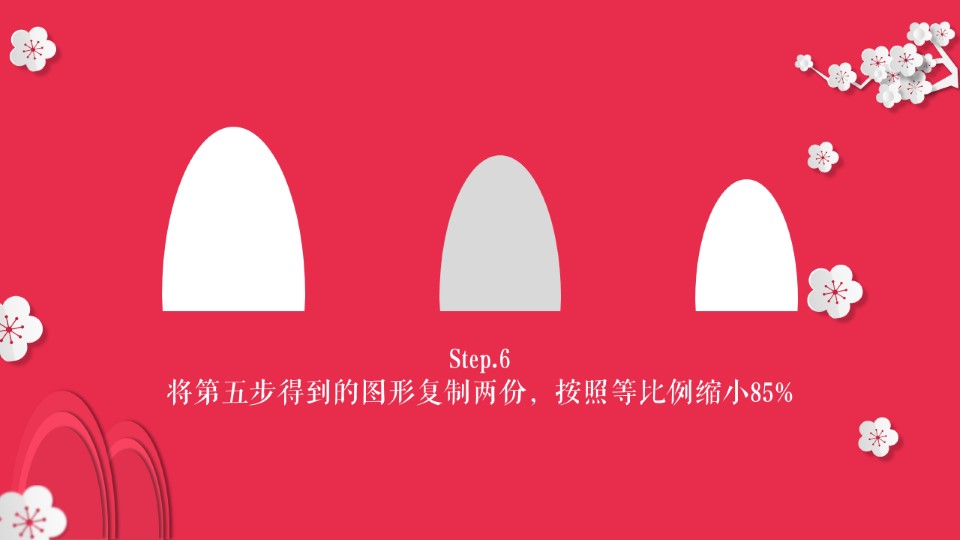 Step.6
将第五步得到的图形复制两份，按照等比例缩小85%