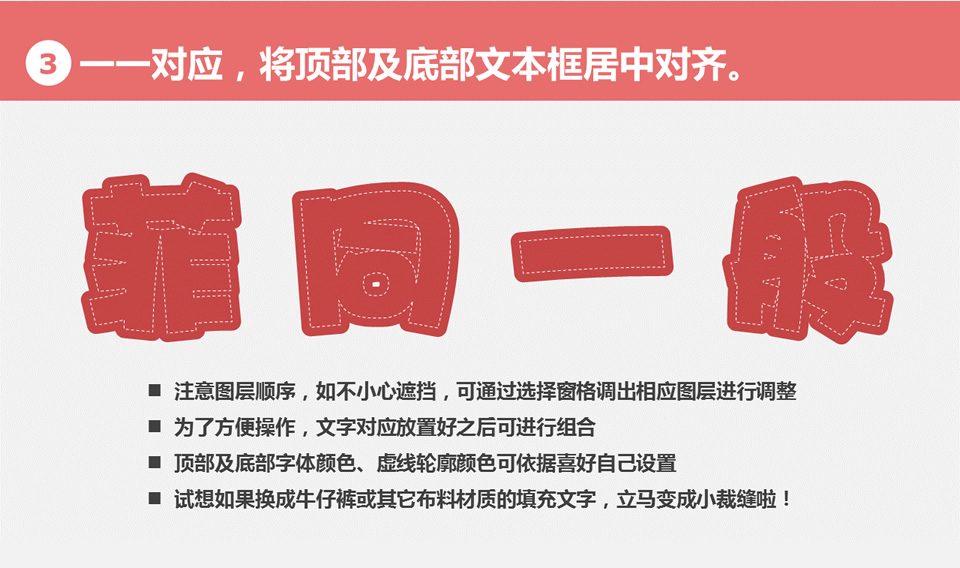 3 一一对应，将顶部及底部文本框居中对齐。

菲同一般

■ 注意图层顺序，如不小心遮挡，可通过选择窗格调出相应图层进行调整
■ 为了方便操作，文字对应放置好之后可进行组合
■ 顶部及底部字体颜色、虚线轮廓颜色可依据喜好自己设置
■ 试想如果换成牛仔裤或其它布料材质的填充文字，立马变成小裁缝啦！