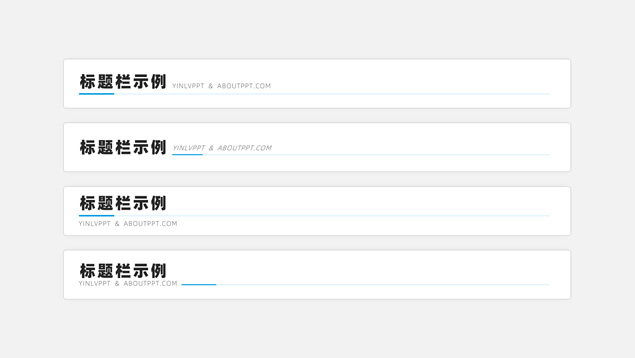 标题栏示例 YINLVPPT & ABOUTPPT.COM

标题栏示例 YINLVPPT & ABOUTPPT.COM

标题栏示例
YINLVPPT & ABOUTPPT.COM

标题栏示例
YINLVPPT & ABOUTPPT.COM