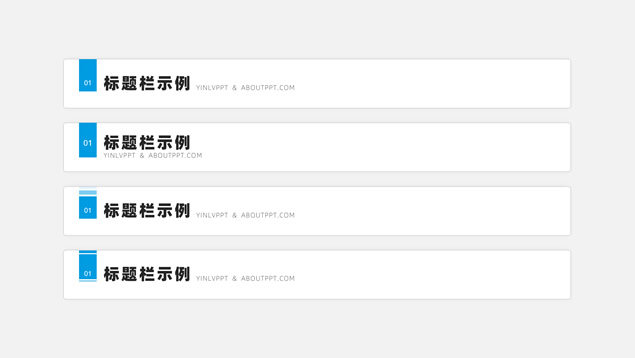 01

标题栏示例 YINLVPPT & ABOUTPPT.COM

01

标题栏示例

YINLVPPT & ABOUTPPT.COM

01

标题栏示例 YINLVPPT & ABOUTPPT.COM

01

标题栏示例 YINLVPPT & ABOUTPPT.COM