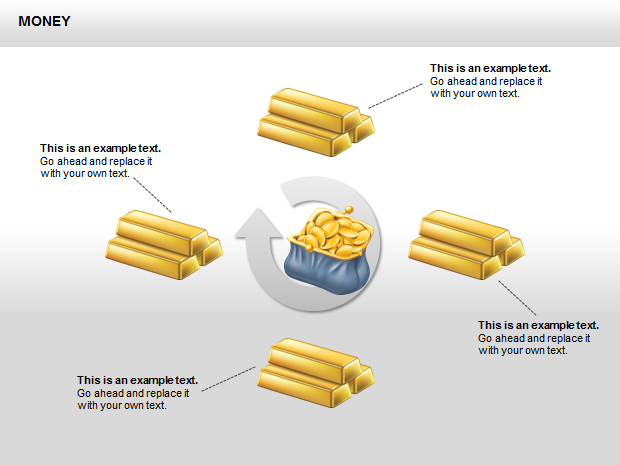 MONEY

This is an example text.
Go ahead and replace it with your own text.

This is an example text.
Go ahead and replace it with your own text.

This is an example text.
Go ahead and replace it with your own text.

This is an example text.
Go ahead and replace it with your own text.