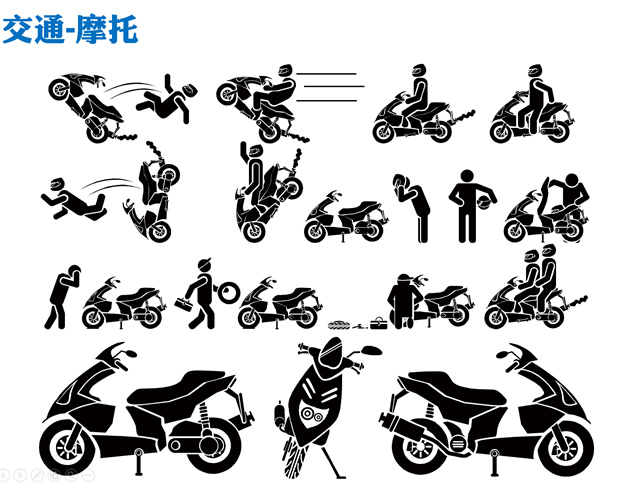 交通-摩托